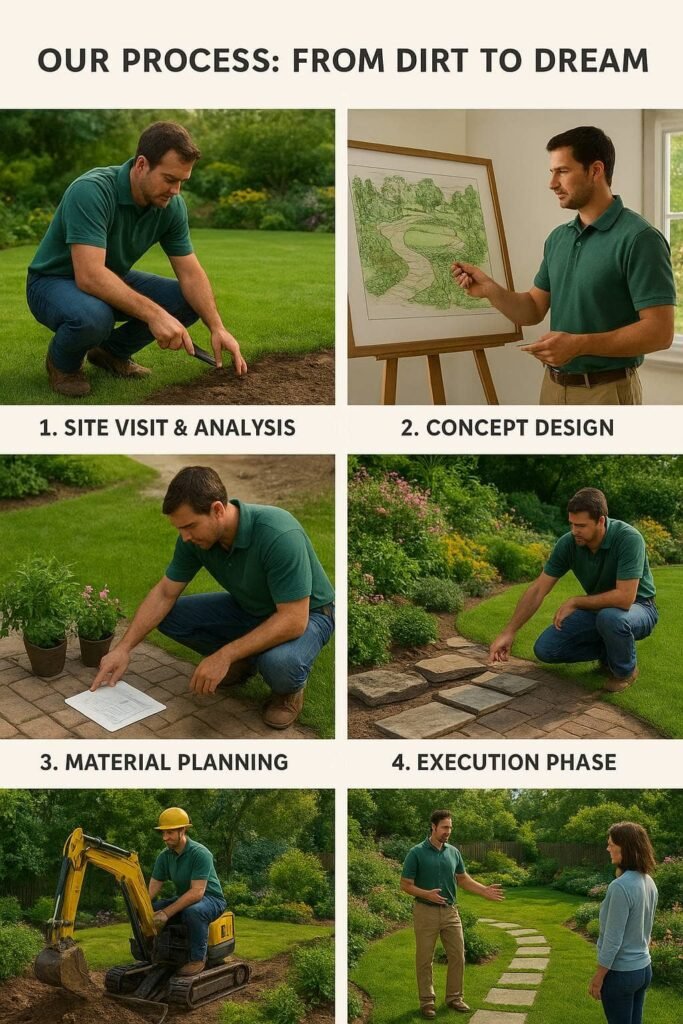 OUR PROCESS: FROM DIRT TO DREAM

1. SITE VISIT & ANALYSIS

2. CONCEPT DESIGN

3. MATERIAL PLANNING

4. EXECUTION PHASE